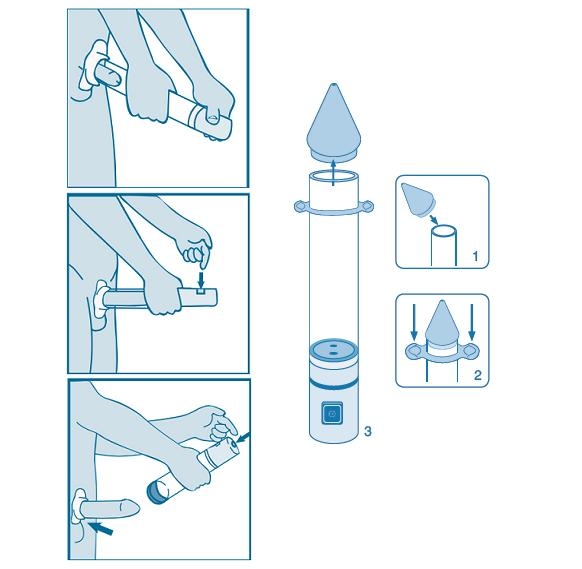 1

2

3